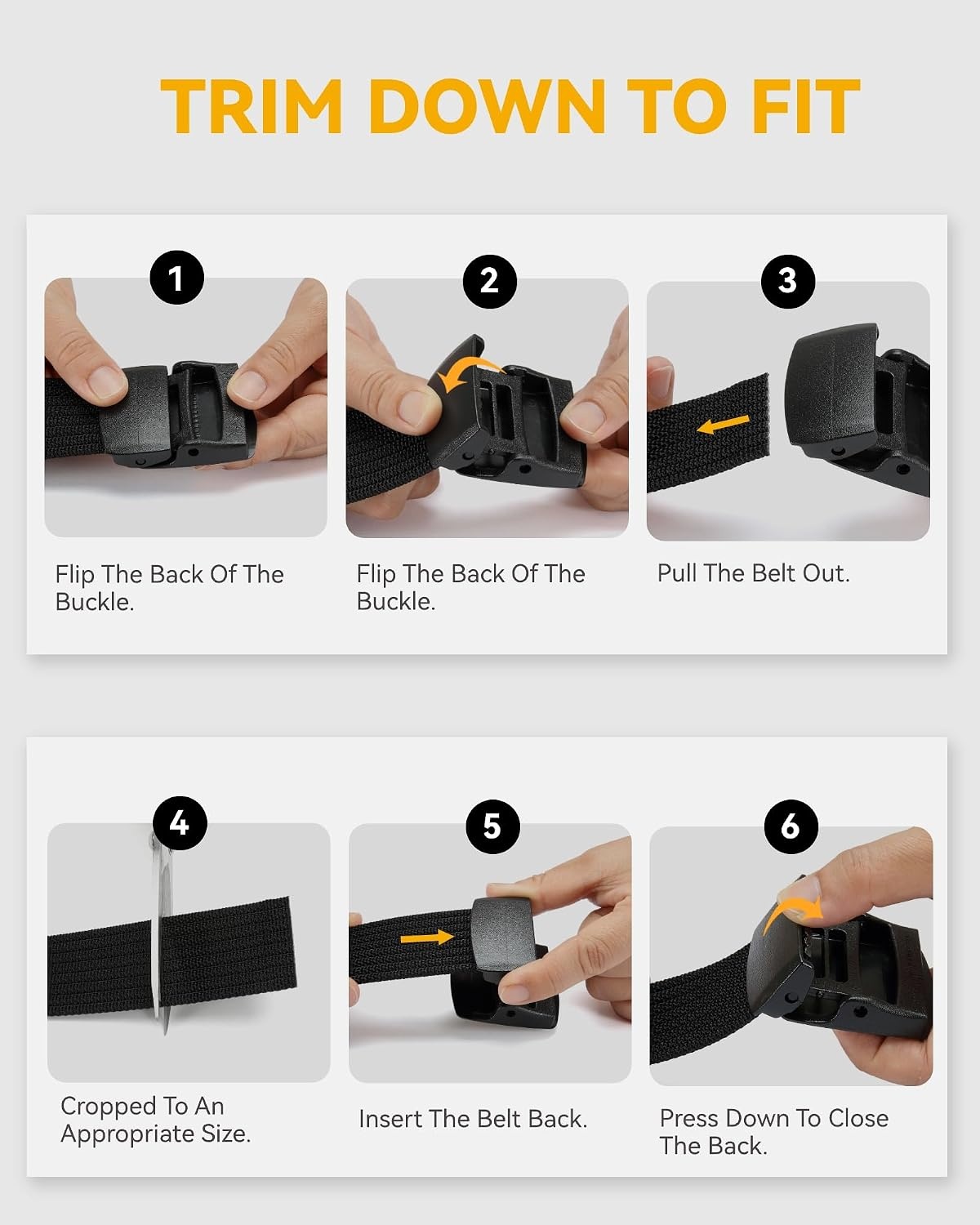 TRIM DOWN TO FIT

1

Flip The Back Of The Buckle.

2

Flip The Back Of The Buckle.

3

Pull The Belt Out.

4

Cropped To An Appropriate Size.

5

Insert The Belt Back.

6

Press Down To Close The Back.